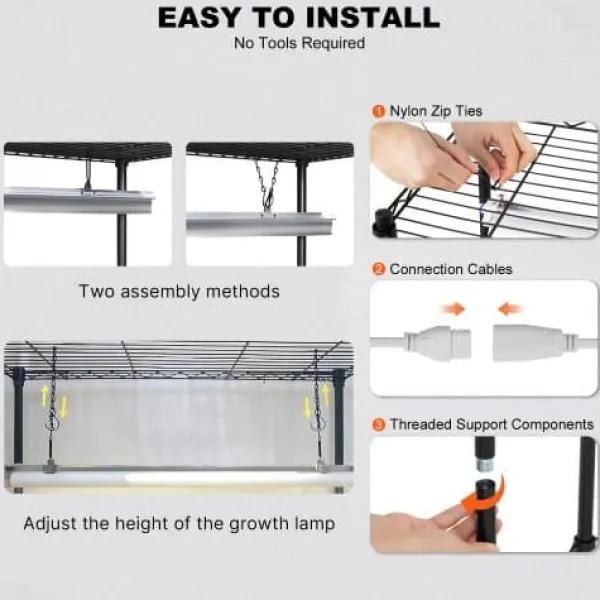 EASY TO INSTALL
No Tools Required

Two assembly methods

Adjust the height of the growth lamp

1 Nylon Zip Ties

2 Connection Cables

3 Threaded Support Components