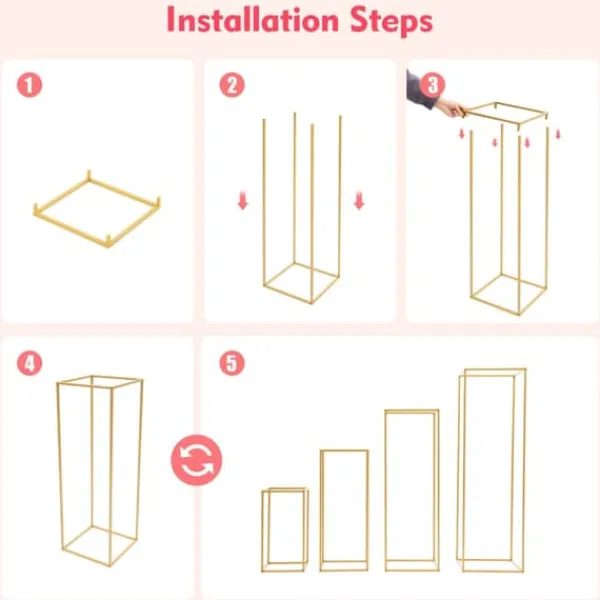 Installation Steps

1

2

3

4

5