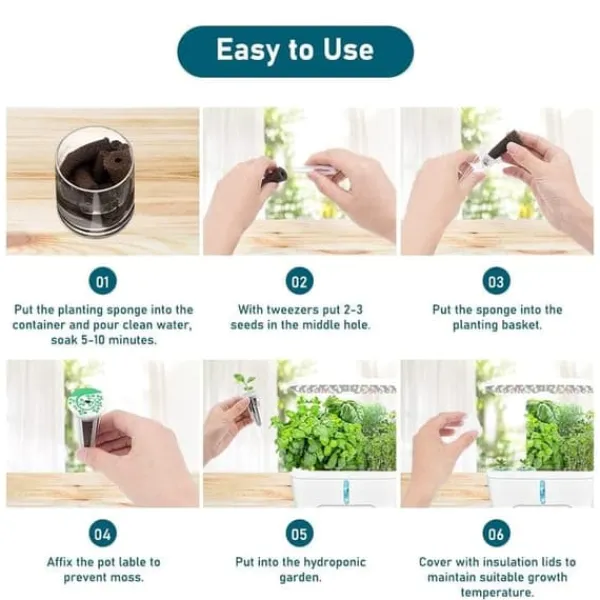 Easy to Use

01

Put the planting sponge into the container and pour clean water, soak 5-10 minutes.

02

With tweezers put 2-3 seeds in the middle hole.

03

Put the sponge into the planting basket.

04

Affix the pot lable to prevent moss.

05

Put into the hydroponic garden.

06

Cover with insulation lids to maintain suitable growth temperature.